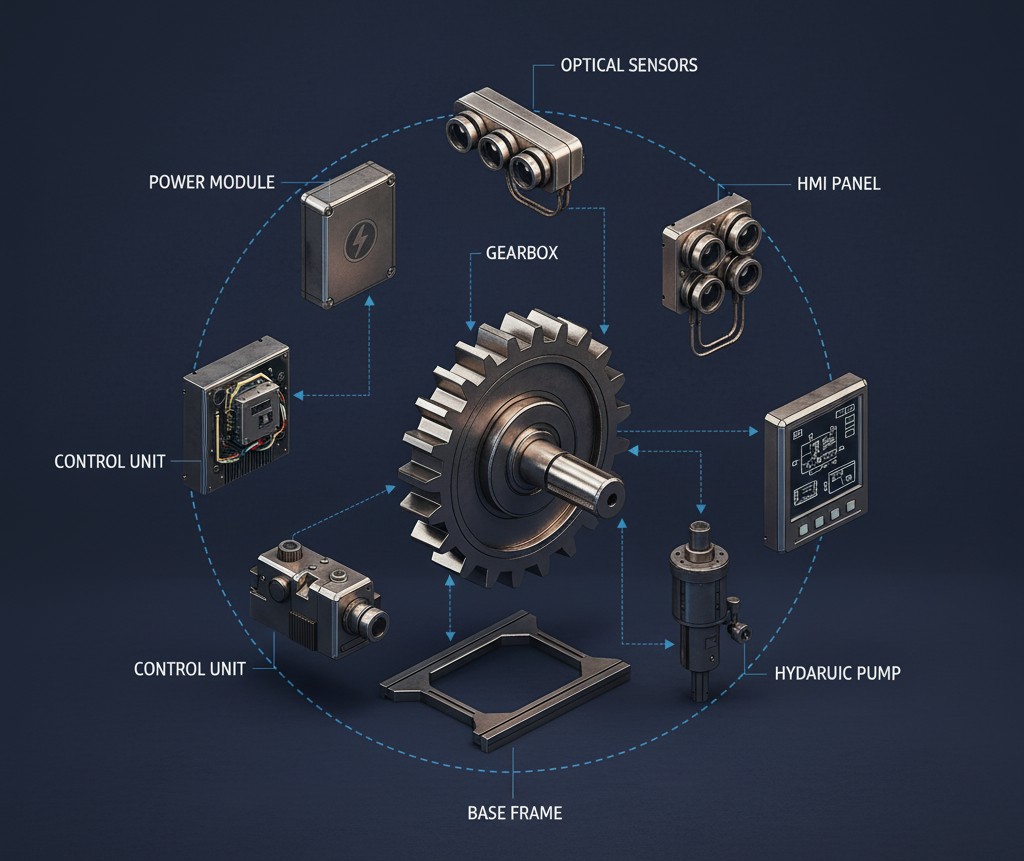 OPTICAL SENSORS

POWER MODULE

HMI PANEL

GEARBOX

CONTROL UNIT

CONTROL UNIT

HYDARUIC PUMP

BASE FRAME